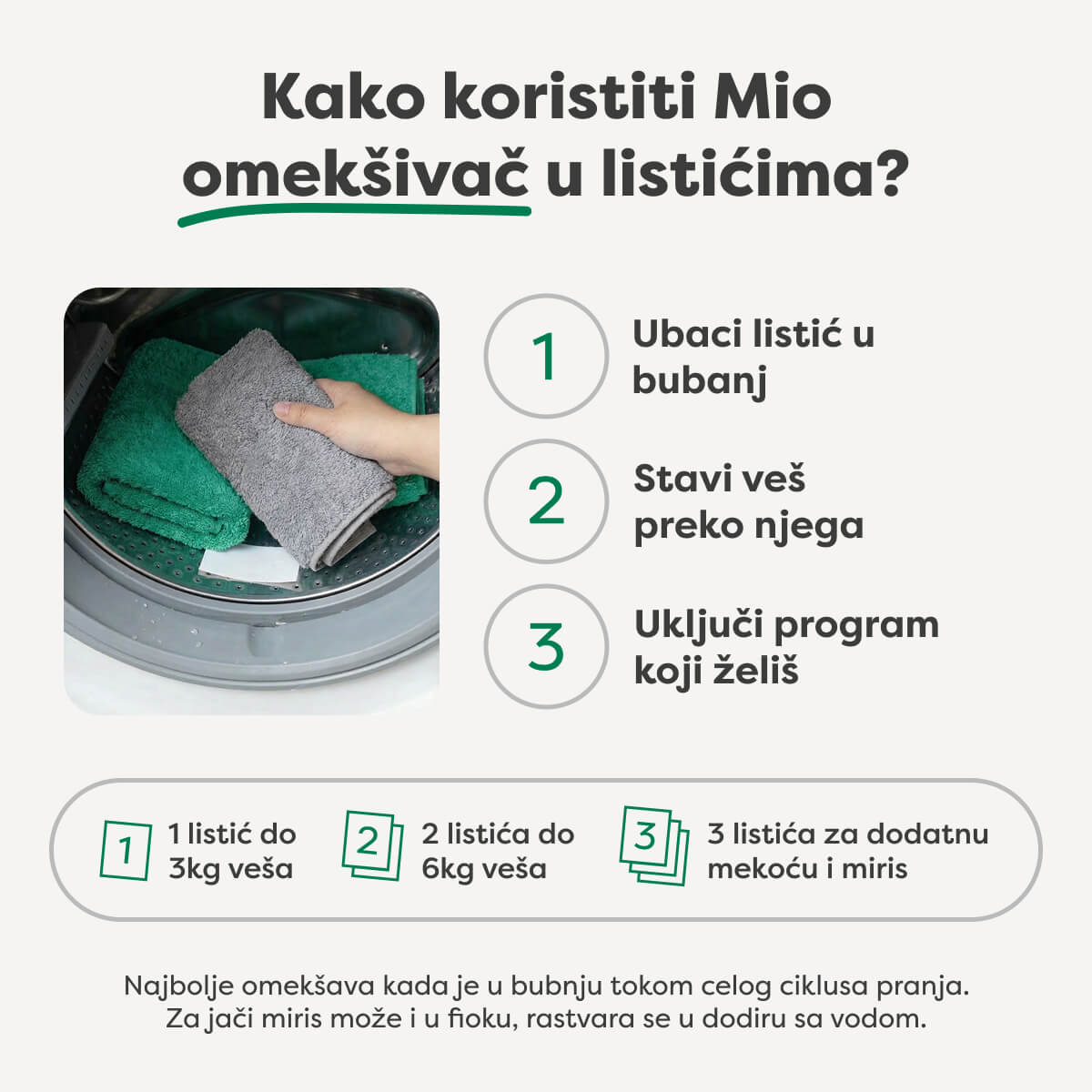 Kako koristiti Mio omekšivač u listićima?

1
Ubaci listić u bubanj

2
Stavi veš preko njega

3
Uključi program koji želiš

1
1 listić do 3kg veša

2
2 listića do 6kg veša

3
3 listića za dodatnu mekoću i miris

Najbolje omekšava kada je u bubnju tokom celog ciklusa pranja. Za jači miris može i u fioku, rastvara se u dodiru sa vodom.