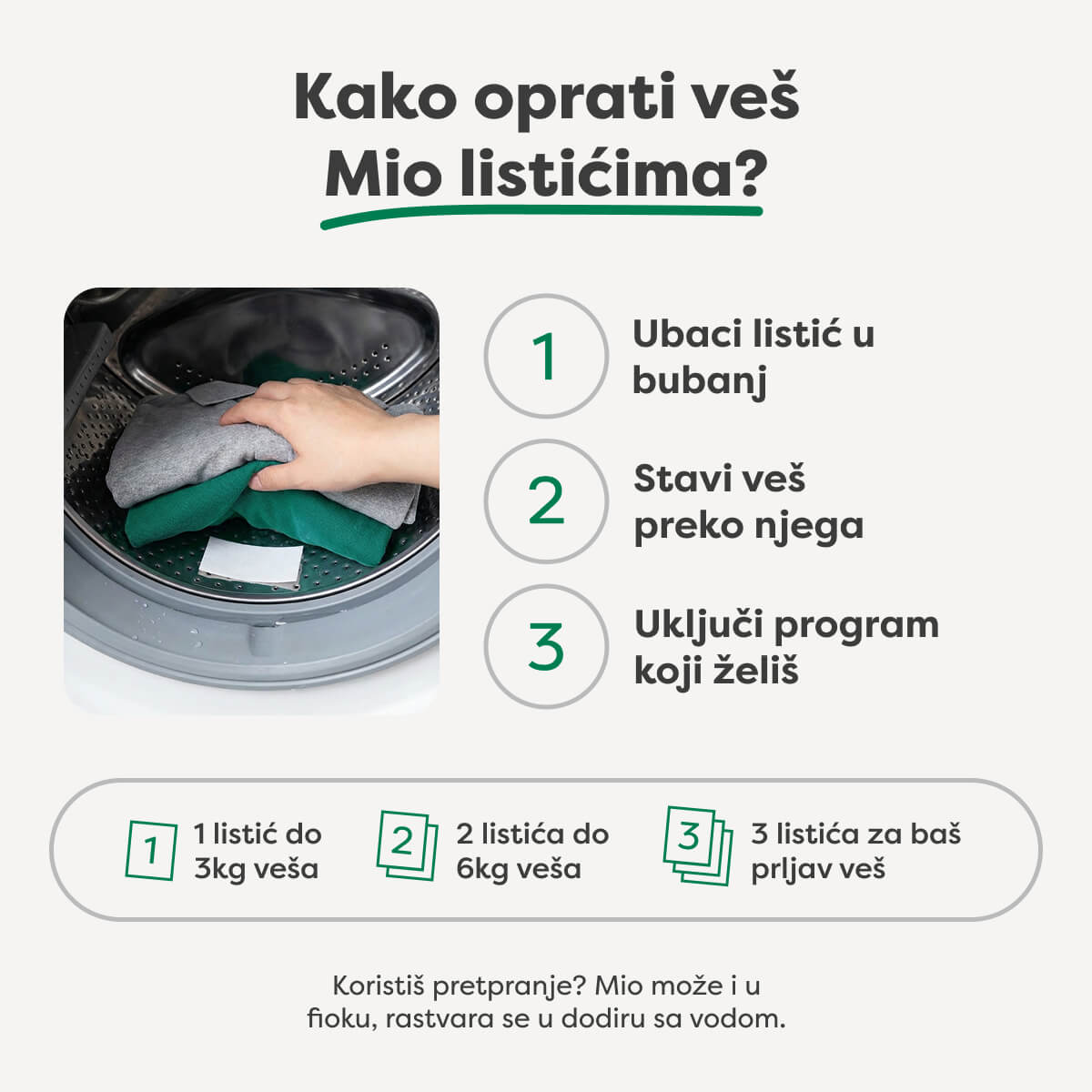 Kako oprati veš Mio listićima?

1 Ubaci listić u bubanj

2 Stavi veš preko njega

3 Uključi program koji želiš

1 1 listić do 3kg veša

2 2 listića do 6kg veša

3 3 listića za baš prljav veš

Koristiš pretpranje? Mio može i u fioku, rastvara se u dodiru sa vodom.